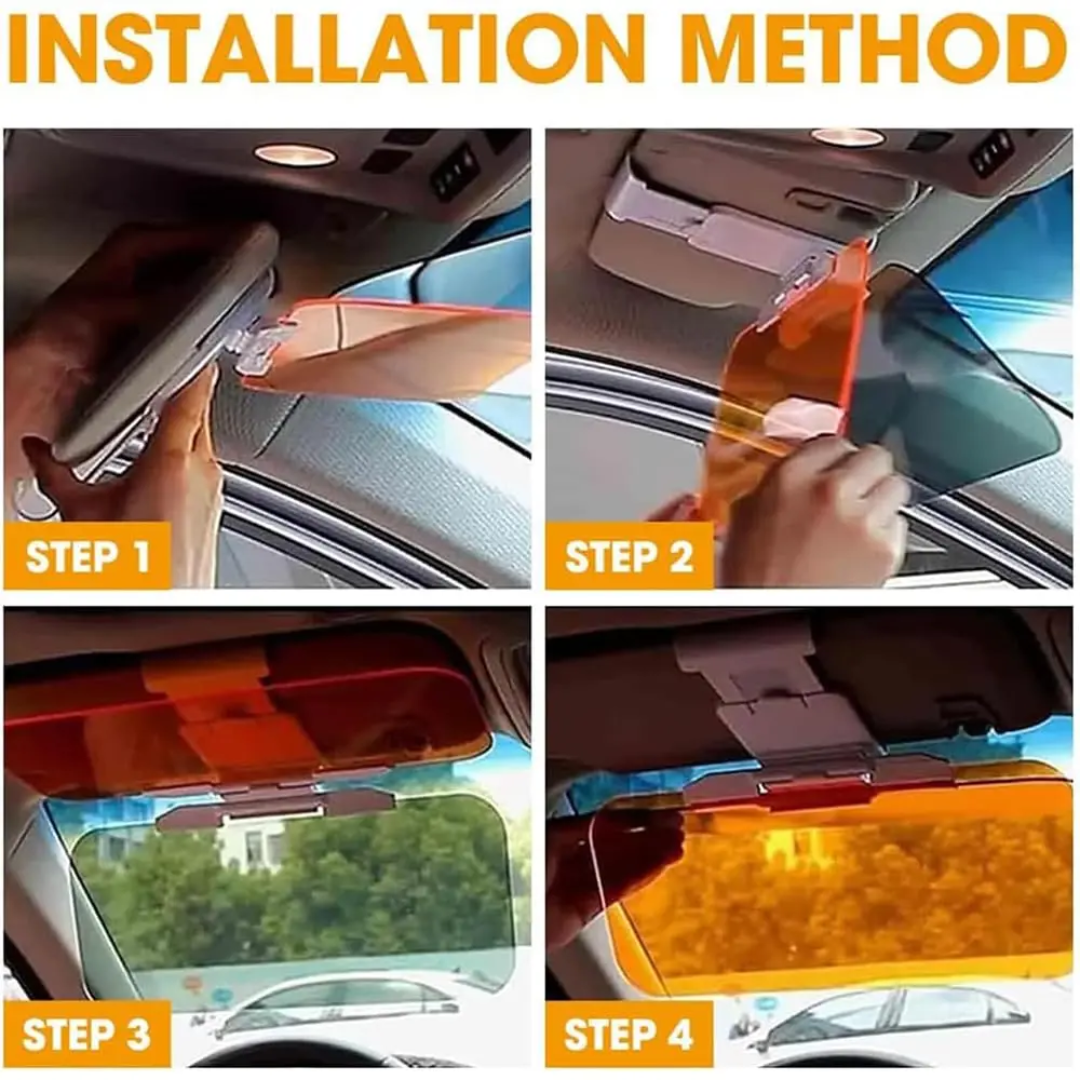 INSTALLATION METHOD

STEP 1

STEP 2

STEP 3

STEP 4