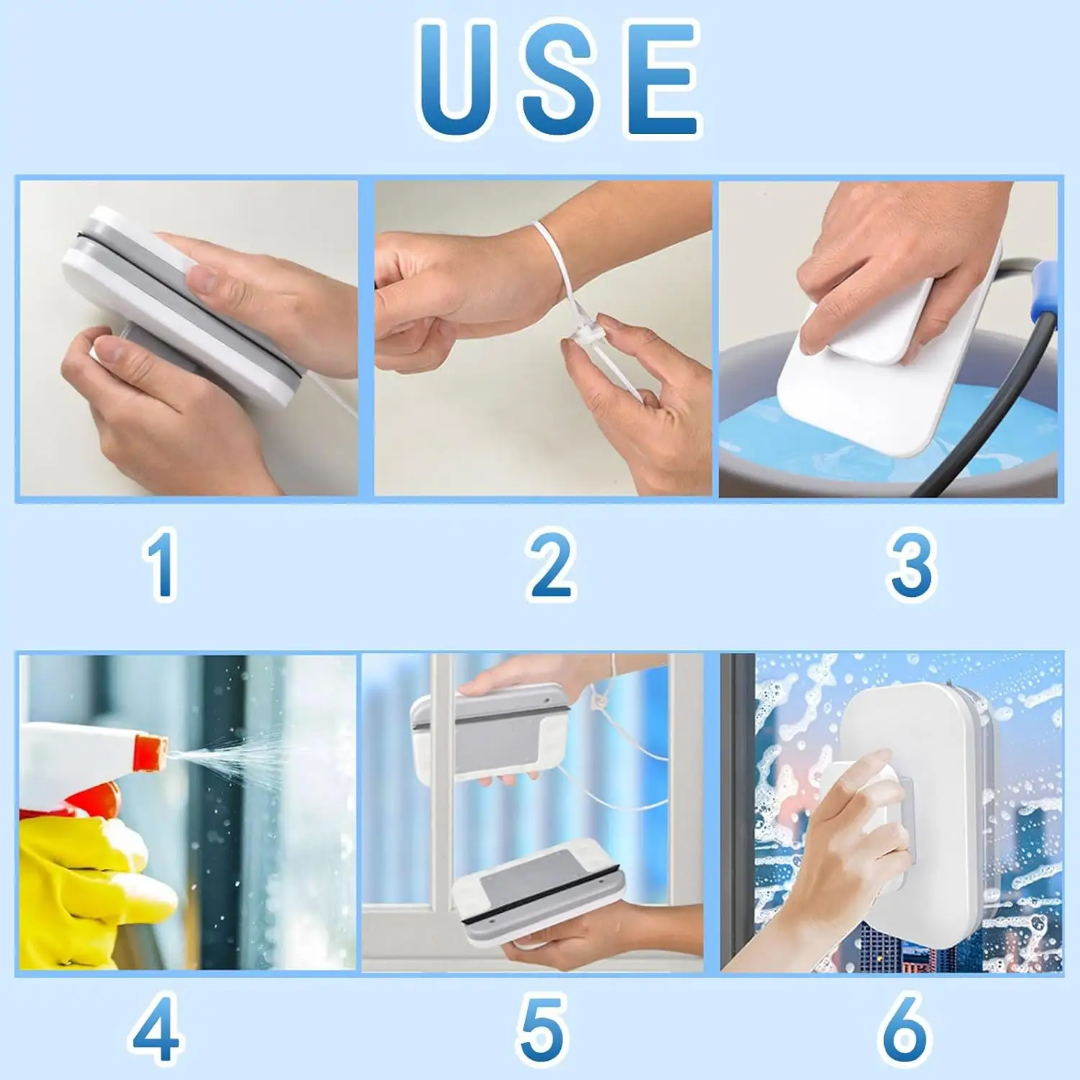 USE

1

2

3

4

5

6