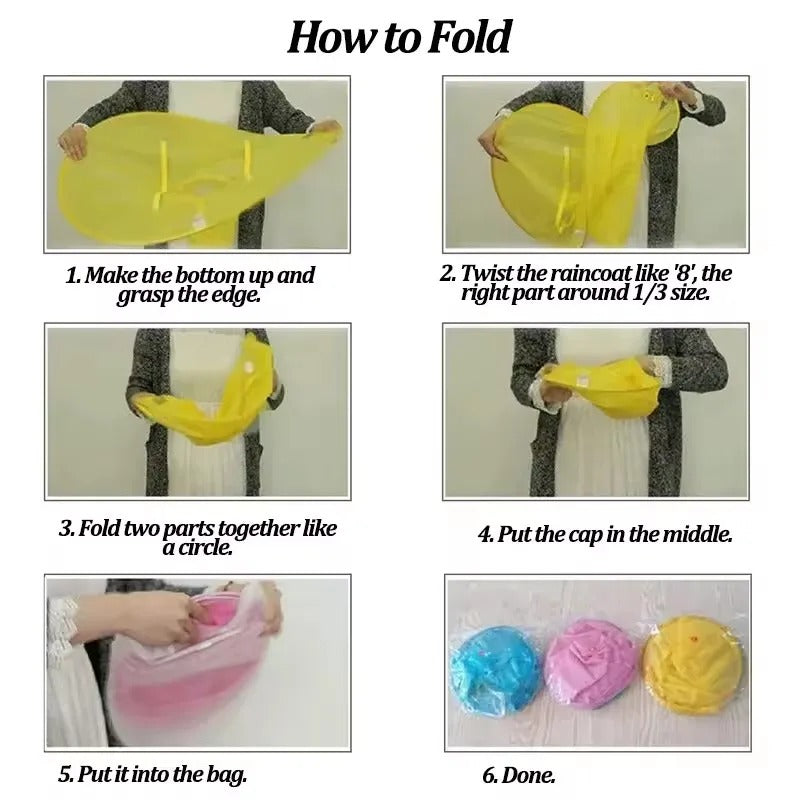 How to Fold

1. Make the bottom up and grasp the edge.

2. Twist the raincoat like '8', the right part around 1/3 size.

3. Fold two parts together like a circle.

4. Put the cap in the middle.

5. Put it into the bag.

6. Done.