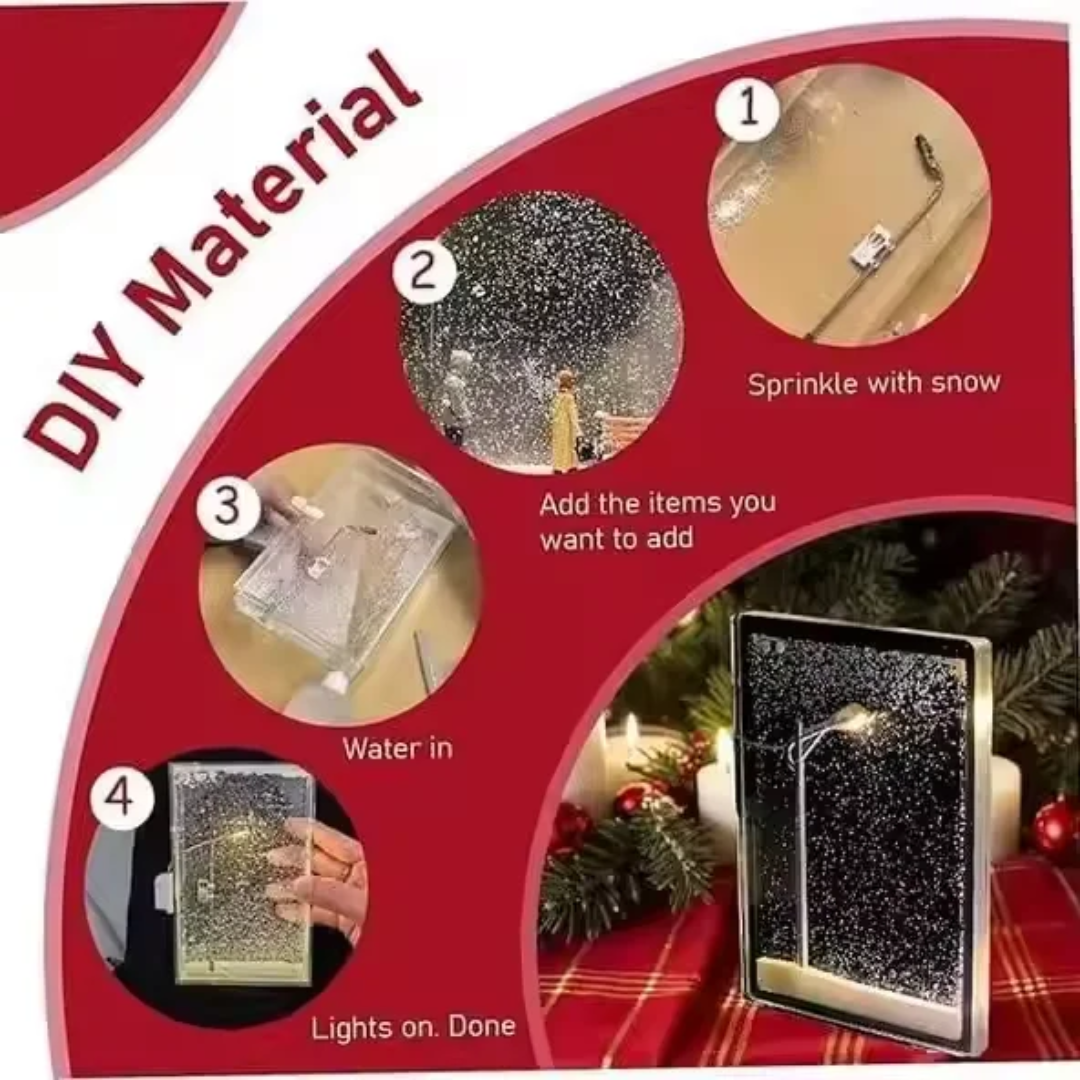 DIY Material

1

Sprinkle with snow

2

Add the items you want to add

3

Water in

4

Lights on. Done