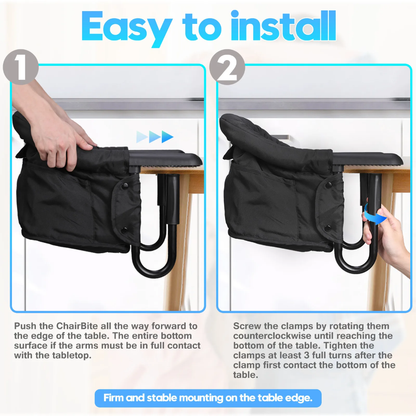 Easy to install

1

Push the ChairBite all the way forward to the edge of the table. The entire bottom surface if the arms must be in full contact with the tabletop.

2

Screw the clamps by rotating them counterclockwise until reaching the bottom of the table. Tighten the clamps at least 3 full turns after the clamp first contact the bottom of the table.

Firm and stable mounting on the table edge.