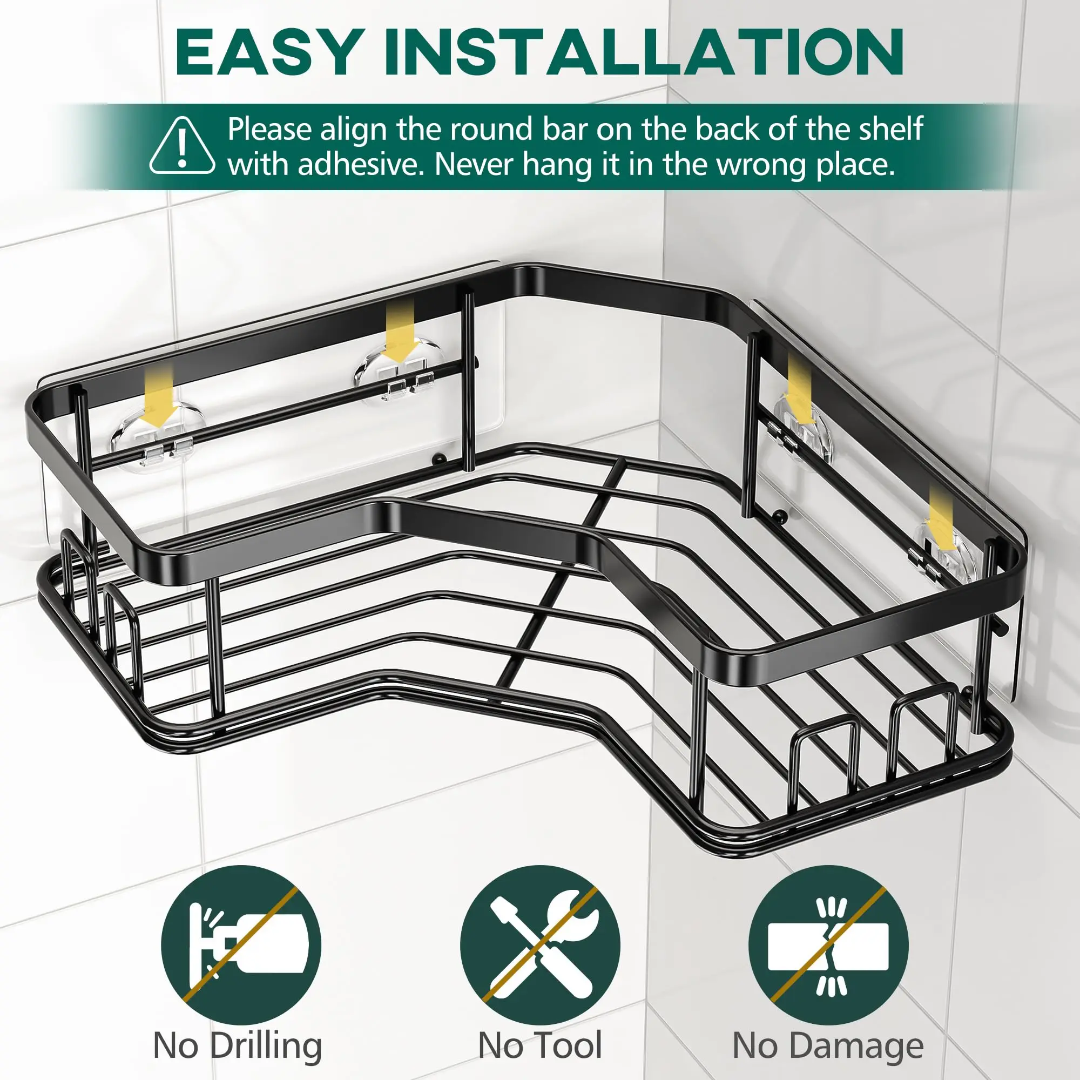 EASY INSTALLATION

Please align the round bar on the back of the shelf with adhesive. Never hang it in the wrong place.

No Drilling

No Tool

No Damage